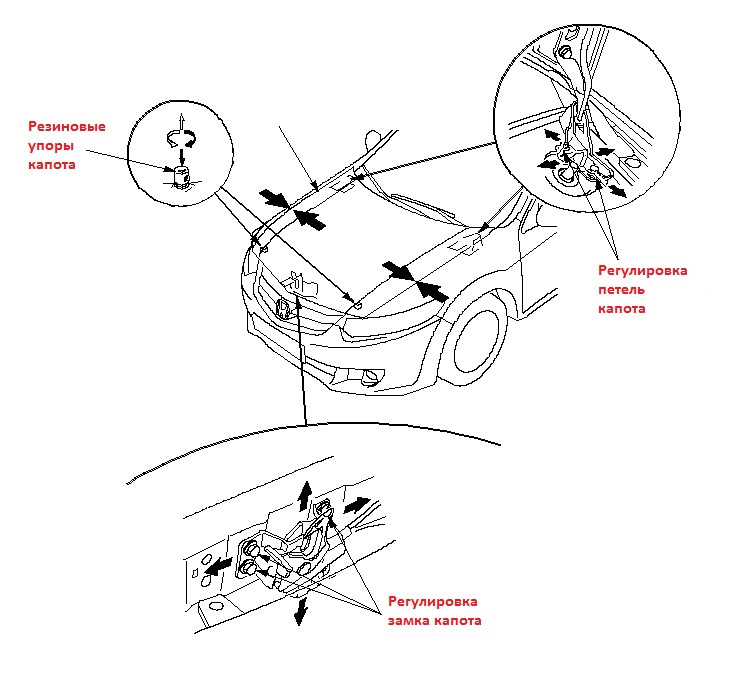 Резиновые упоры капота

Регулировка петель капота

Регулировка замка капота